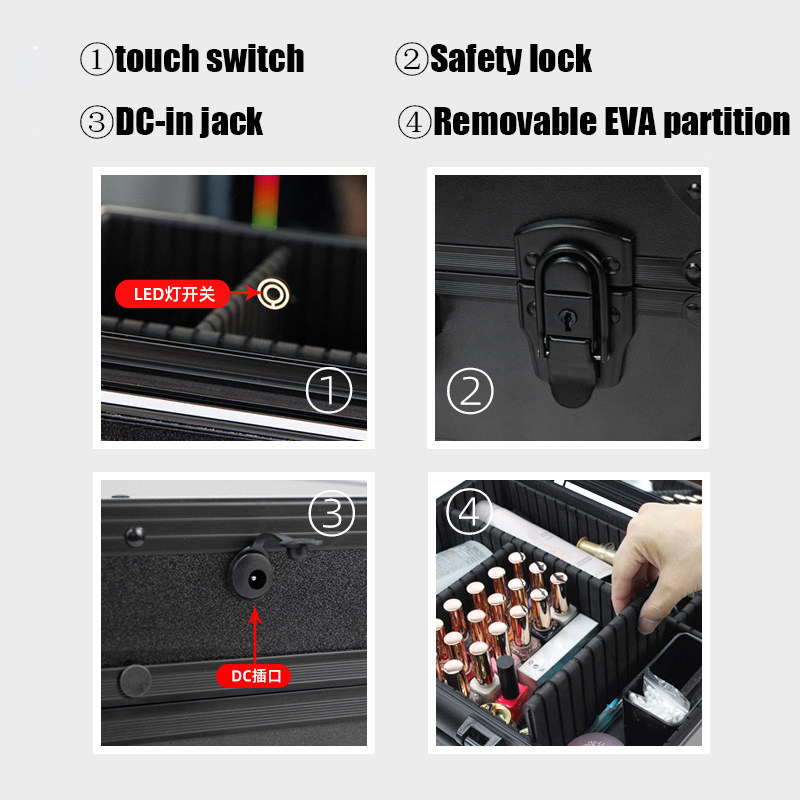 ①touch switch ②Safety lock
③DC-in jack ④Removable EVA partition

LED灯开关
①

②

③

DC插口

④